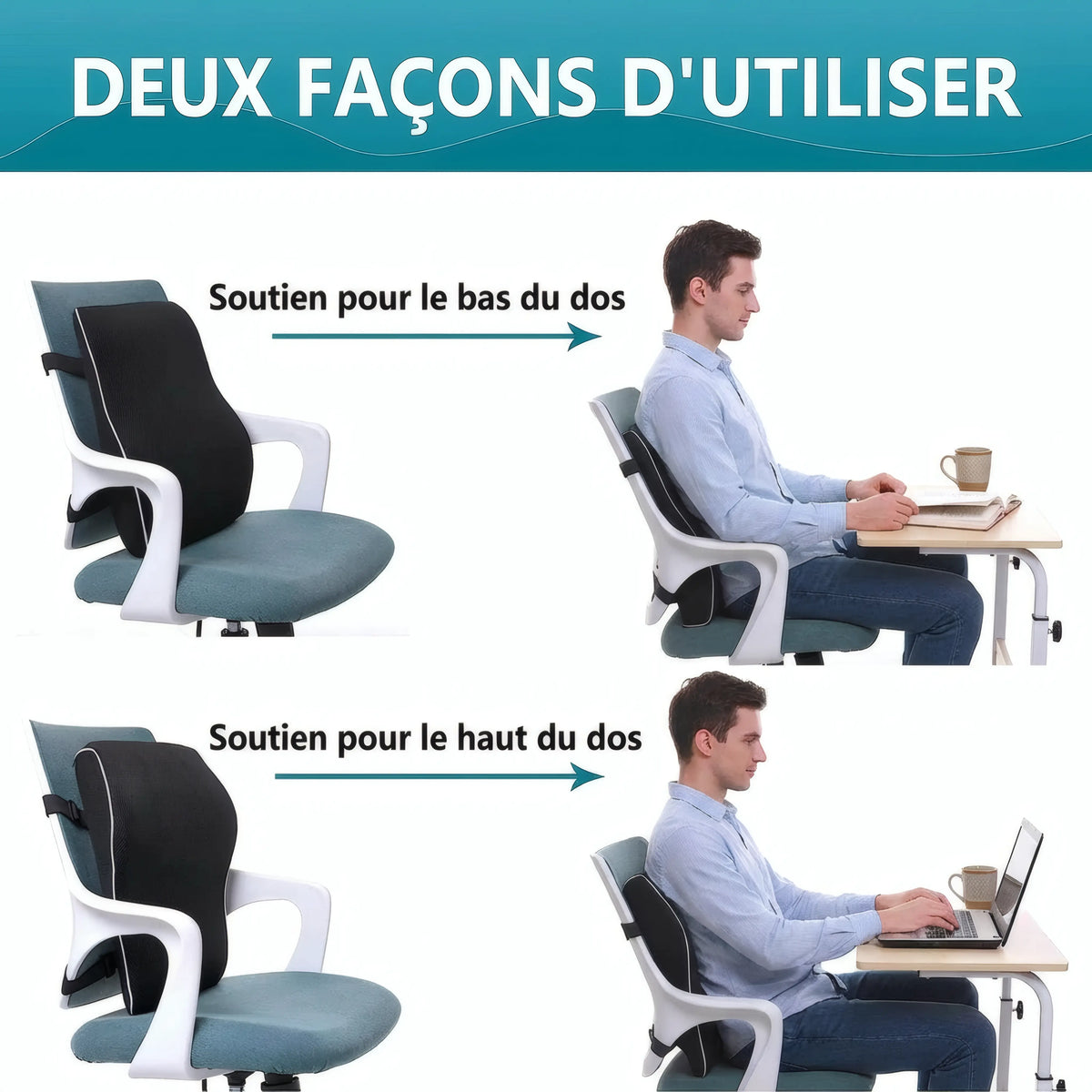 DEUX FAÇONS D'UTILISER

Soutien pour le bas du dos

Soutien pour le haut du dos